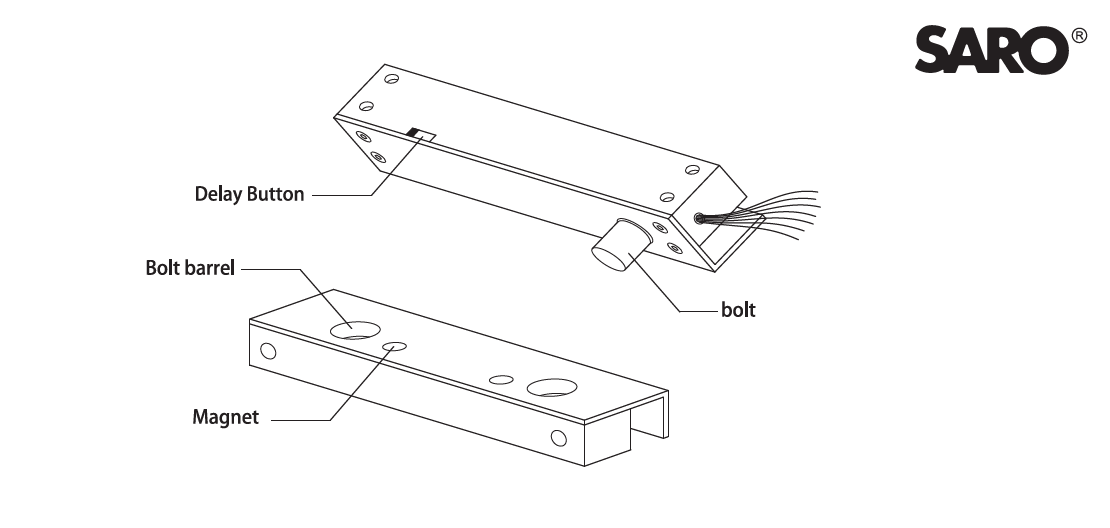 SARO®

Delay Button

Bolt barrel

bolt

Magnet