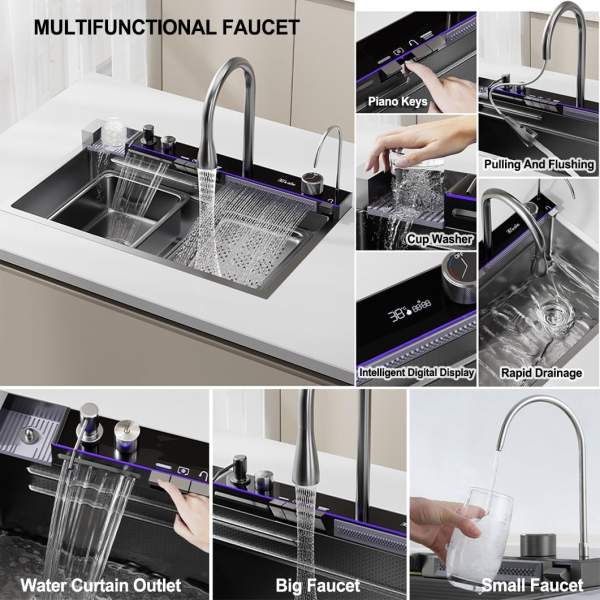 MULTIFUNCTIONAL FAUCET

Piano Keys

Pulling And Flushing

Cup Washer

38°C 8888

Intelligent Digital Display

Rapid Drainage

Water Curtain Outlet

Big Faucet

Small Faucet